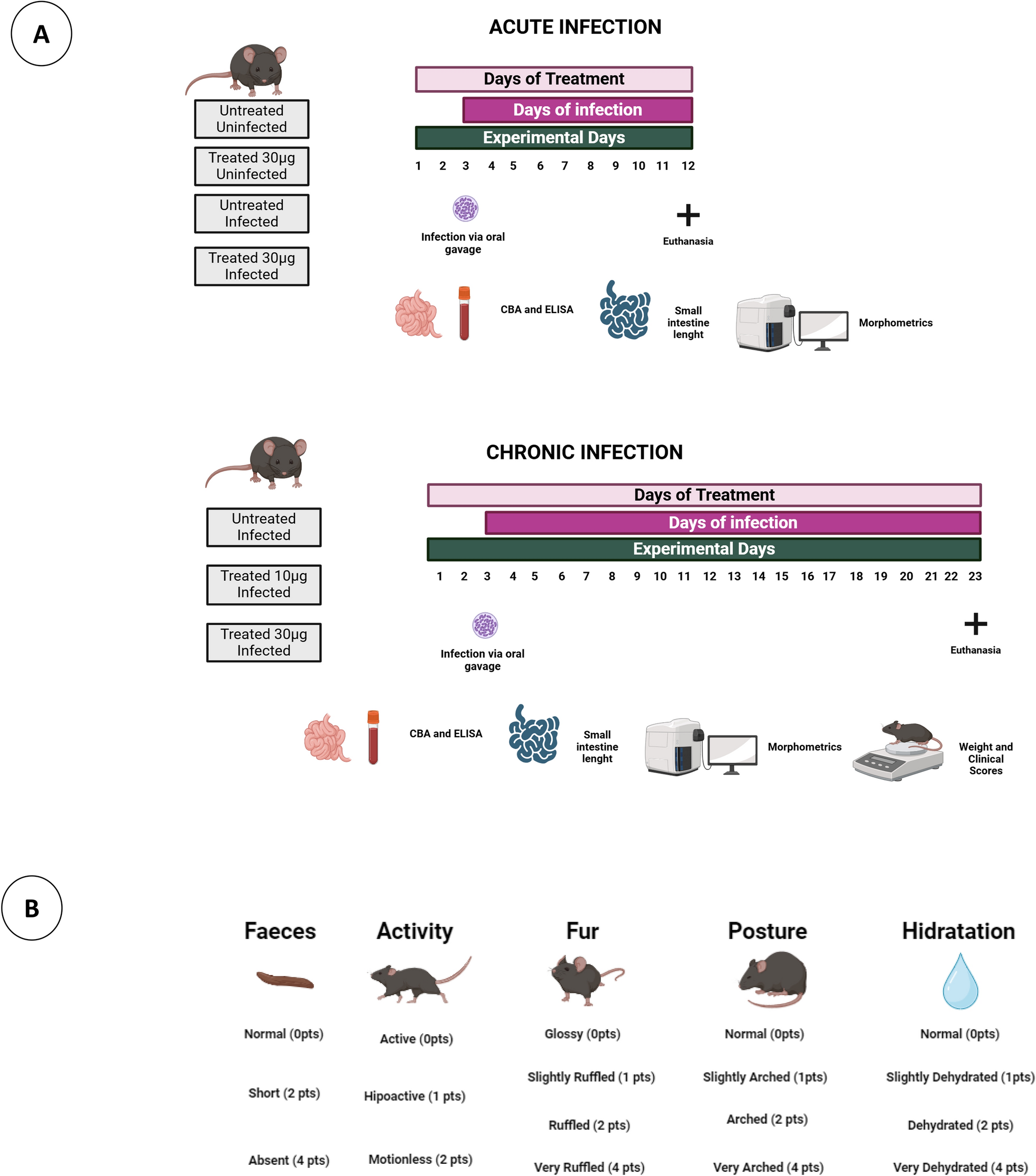 A

ACUTE INFECTION

Untreated Uninfected

Treated 30µg Uninfected

Untreated Infected

Treated 30µg Infected

Days of Treatment

Days of infection

Experimental Days

1 2 3 4 5 6 7 8 9 10 11 12

Infection via oral gavage

Euthanasia

CBA and ELISA

Small intestine lenght

Morphometrics

CHRONIC INFECTION

Untreated Infected

Treated 10µg Infected

Treated 30µg Infected

Days of Treatment

Days of infection

Experimental Days

1 2 3 4 5 6 7 8 9 10 11 12 13 14 15 16 17 18 19 20 21 22 23

Infection via oral gavage

Euthanasia

CBA and ELISA

Small intestine lenght

Morphometrics

Weight and Clinical Scores

B

Faeces

Normal (0pts)

Short (2 pts)

Absent (4 pts)

Activity

Active (0pts)

Hipoactive (1 pts)

Motionless (2 pts)

Fur

Glossy (0pts)

Slightly Ruffled (1 pts)

Ruffled (2 pts)

Very Ruffled (4 pts)

Posture

Normal (0pts)

Slightly Arched (1pts)

Arched (2 pts)

Very Arched (4 pts)

Hidratation

Normal (0pts)

Slightly Dehydrated (1pts)

Dehydrated (2 pts)

Very Dehydrated (4 pts)