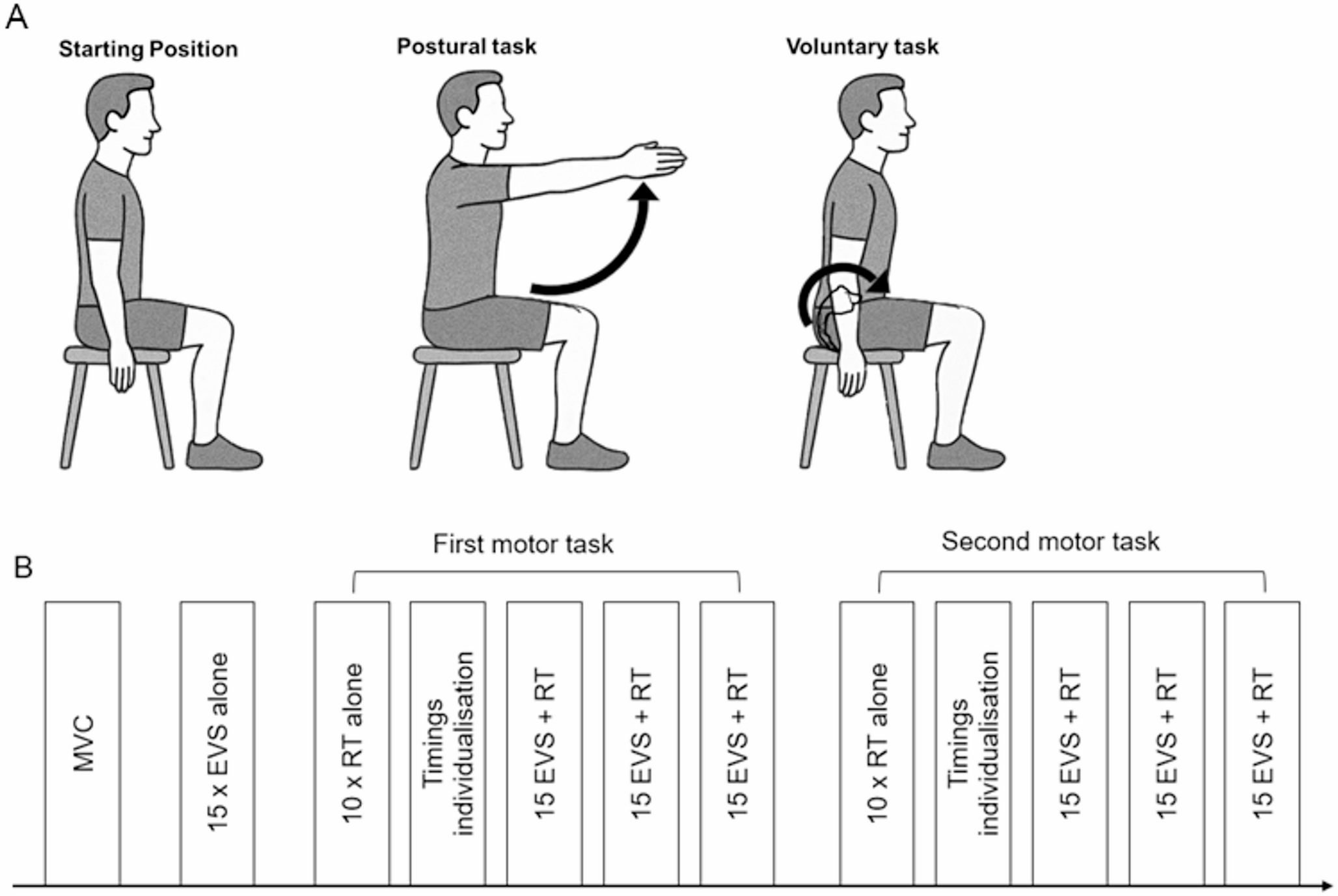 A

Starting Position

Postural task

Voluntary task

B

First motor task

Second motor task

MVC

15 x EVS alone

10 x RT alone

Timings individualisation

15 EVS + RT

15 EVS + RT

15 EVS + RT

10 x RT alone

Timings individualisation

15 EVS + RT

15 EVS + RT

15 EVS + RT